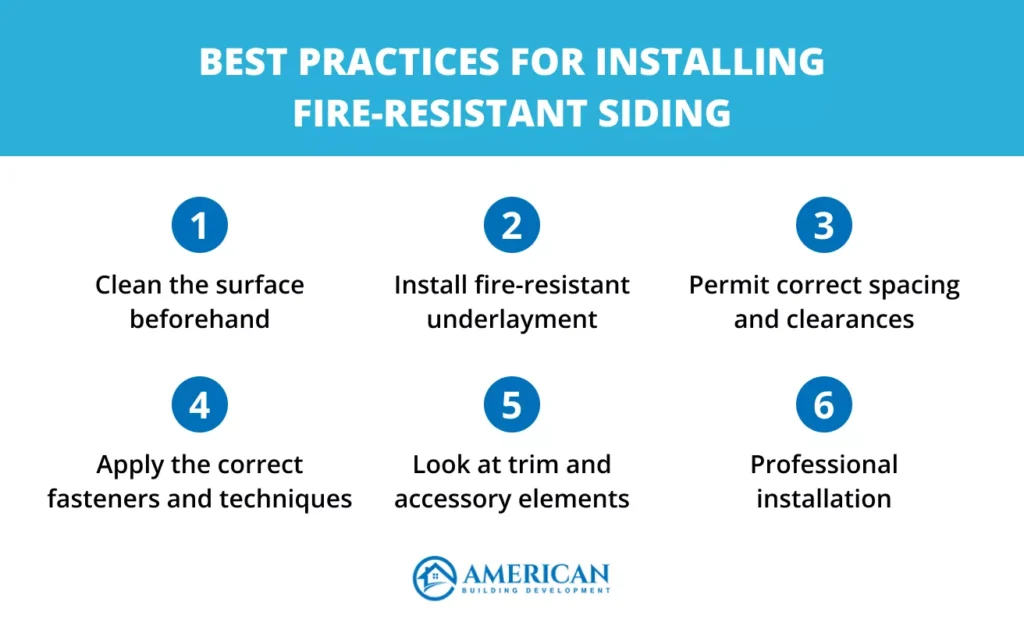 BEST PRACTICES FOR INSTALLING FIRE-RESISTANT SIDING

1
Clean the surface beforehand

2
Install fire-resistant underlayment

3
Permit correct spacing and clearances

4
Apply the correct fasteners and techniques

5
Look at trim and accessory elements

6
Professional installation

AMERICAN
BUILDING DEVELOPMENT